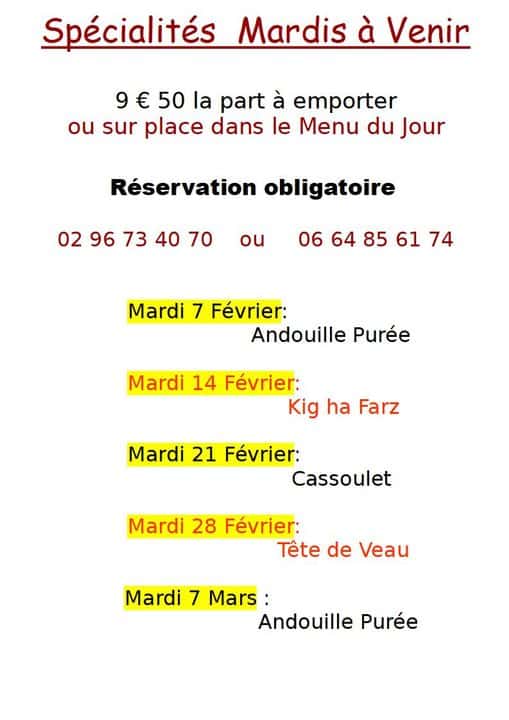 Spécialités Mardis à Venir

9 € 50 la part à emporter
ou sur place dans le Menu du Jour

Réservation obligatoire

02 96 73 40 70 ou 06 64 85 61 74

Mardi 7 Février:
Andouille Purée

Mardi 14 Février:
Kig ha Farz

Mardi 21 Février:
Cassoulet

Mardi 28 Février:
Tête de Veau

Mardi 7 Mars :
Andouille Purée